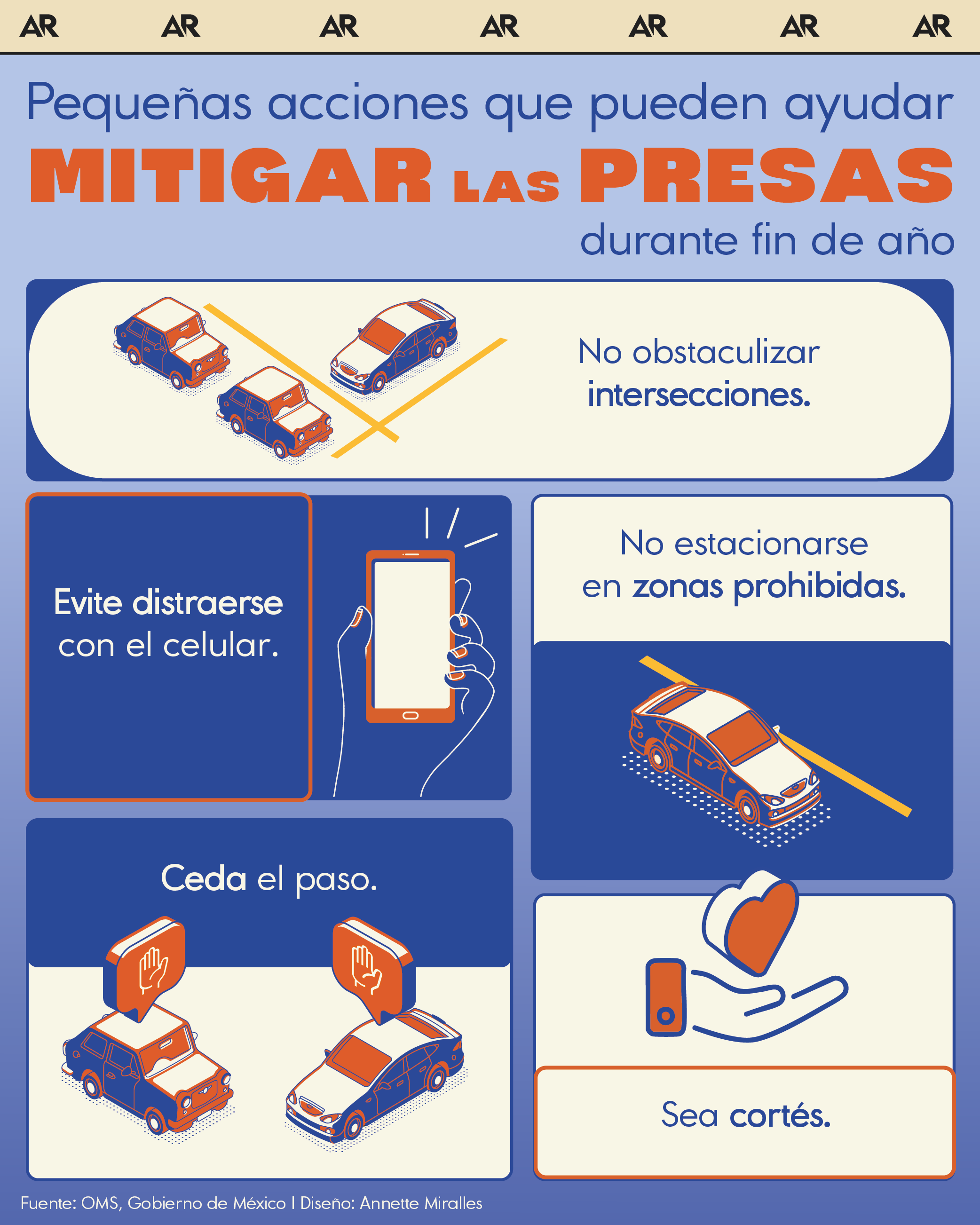 AR AR AR AR AR AR AR

Pequeñas acciones que pueden ayudar
MITIGAR LAS PRESAS
durante fin de año

No obstaculizar intersecciones.

Evite distraerse con el celular.

No estacionarse en zonas prohibidas.

Ceda el paso.

Sea cortés.

Fuente: OMS, Gobierno de México | Diseño: Annette Miralles